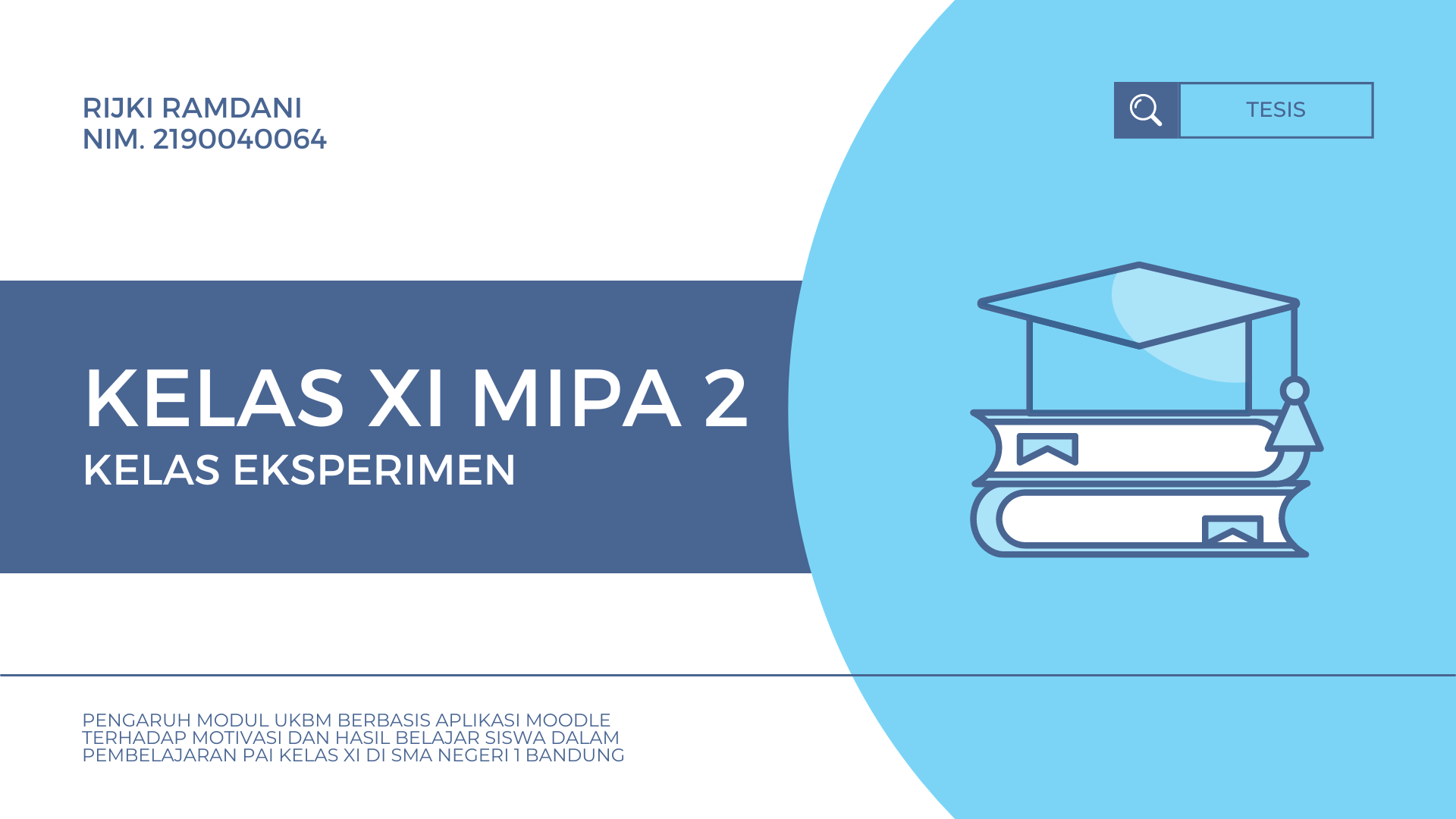 RIJKI RAMDANI
NIM. 2190040064

TESIS

KELAS XI MIPA 2
KELAS EKSPERIMEN

PENGARUH MODUL UKBM BERBASIS APLIKASI MOODLE TERHADAP MOTIVASI DAN HASIL BELAJAR SISWA DALAM PEMBELAJARAN PAI KELAS XI DI SMA NEGERI 1 BANDUNG